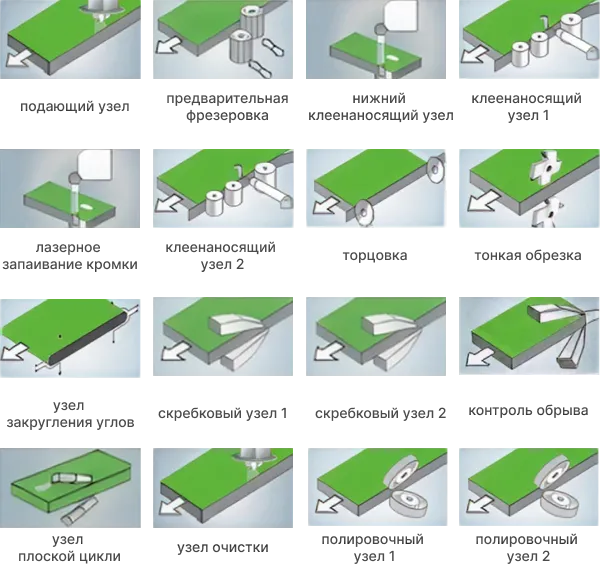 подающий узел

предварительная фрезеровка

нижний клеенаносящий узел

клеенаносящий узел 1

лазерное запаивание кромки

клеенаносящий узел 2

торцовка

тонкая обрезка

узел закругления углов

скребковый узел 1

скребковый узел 2

контроль обрыва

узел плоской цикли

узел очистки

полировочный узел 1

полировочный узел 2