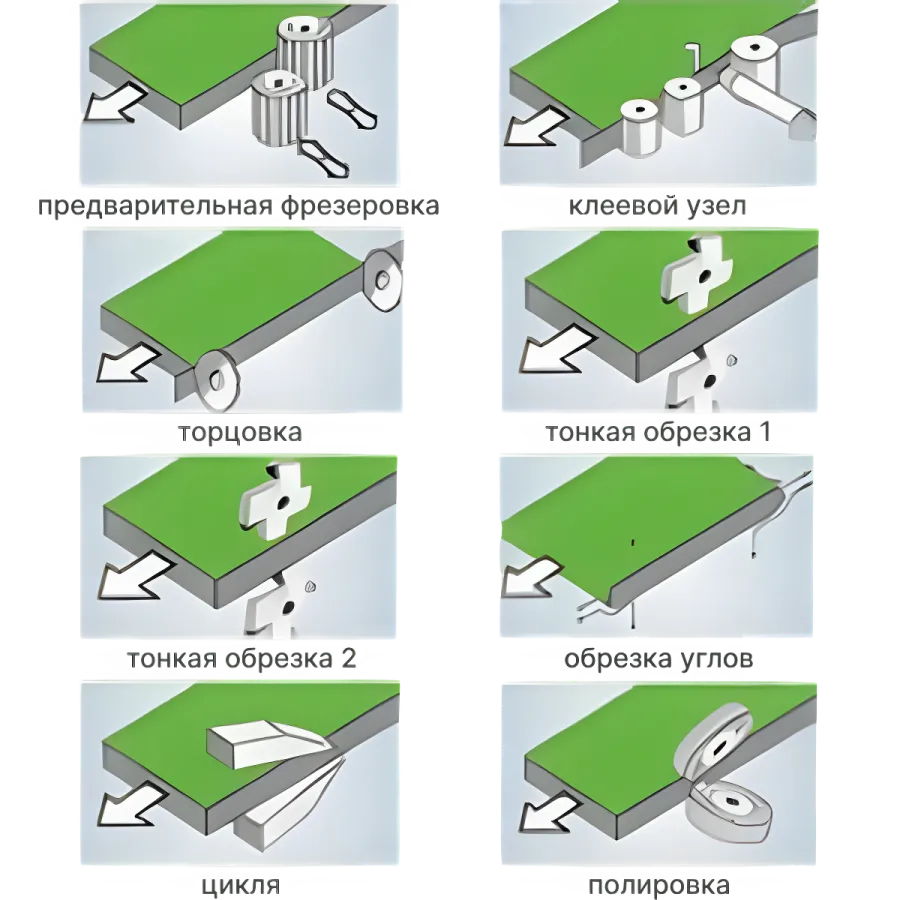 предварительная фрезеровка

клеевой узел

торцовка

тонкая обрезка 1

тонкая обрезка 2

обрезка углов

цикля

полировка