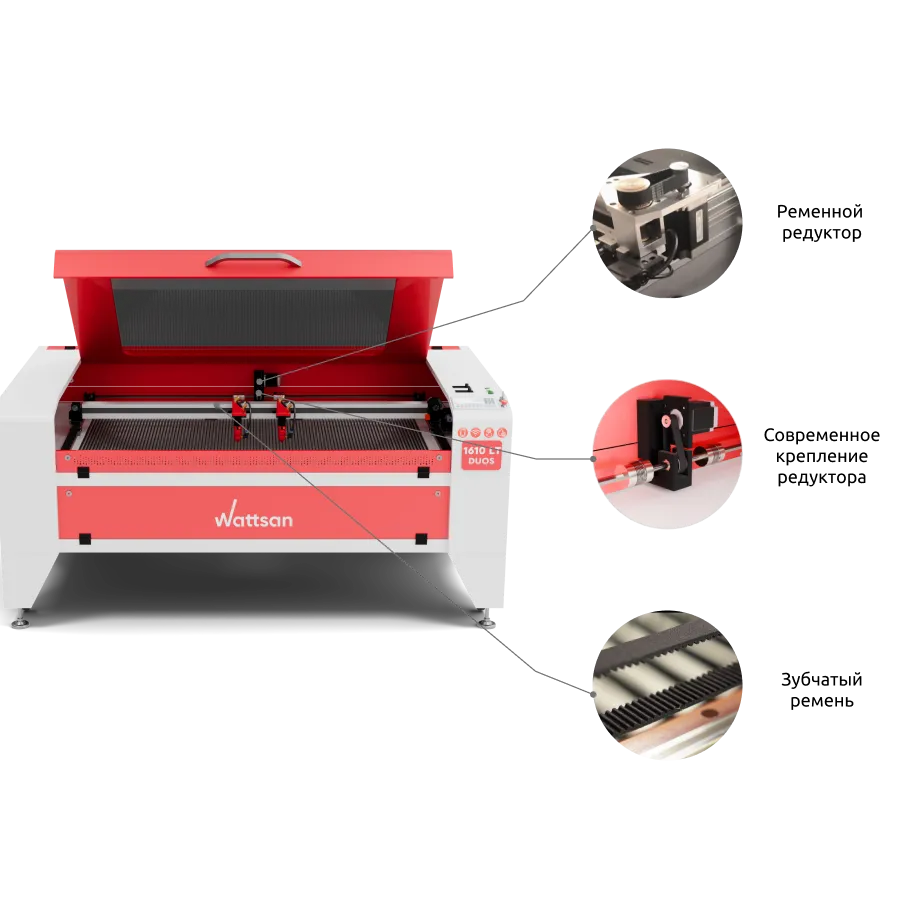 1610 LT
DUOS

Wattsan

Ременной редуктор

Современное крепление редуктора

Зубчатый ремень