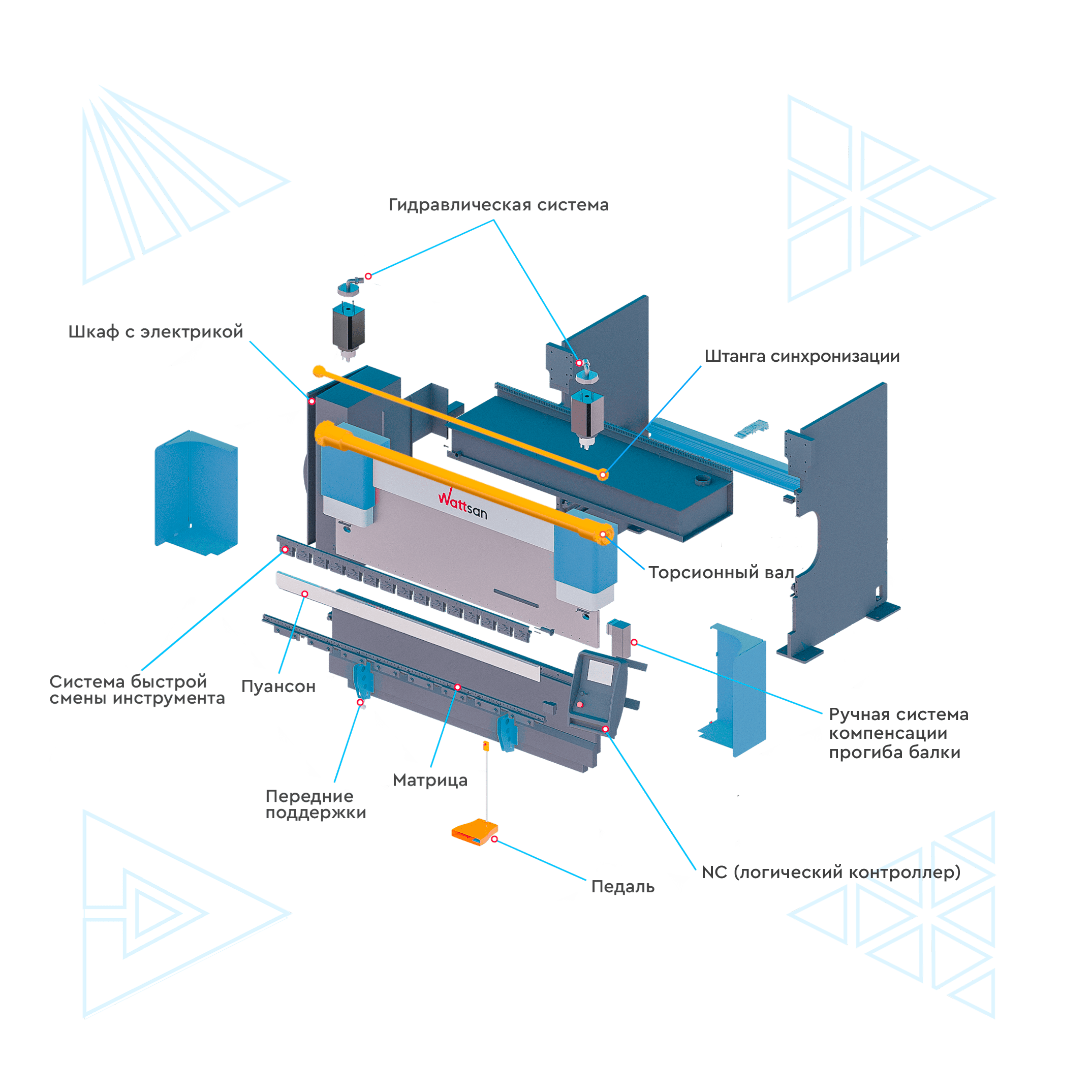 Гидравлическая система

Шкаф с электрикой

Штанга синхронизации

Wattsan

Торсионный вал

Система быстрой смены инструмента

Пуансон

Ручная система компенсации прогиба балки

Матрица

Передние поддержки

NC (логический контроллер)

Педаль